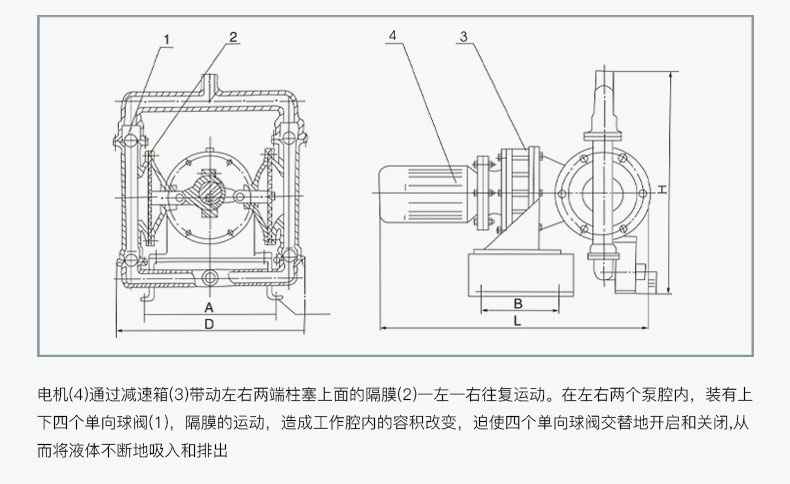 1
2
A
D
4
3
H
B
L

电机(4)通过减速箱(3)带动左右两端柱塞上面的隔膜(2)一左一右往复运动。在左右两个泵腔内，装有上下四个单向球阀(1)，隔膜的运动，造成工作腔内的容积改变，迫使四个单向球阀交替地开启和关闭,从而将液体不断地吸入和排出